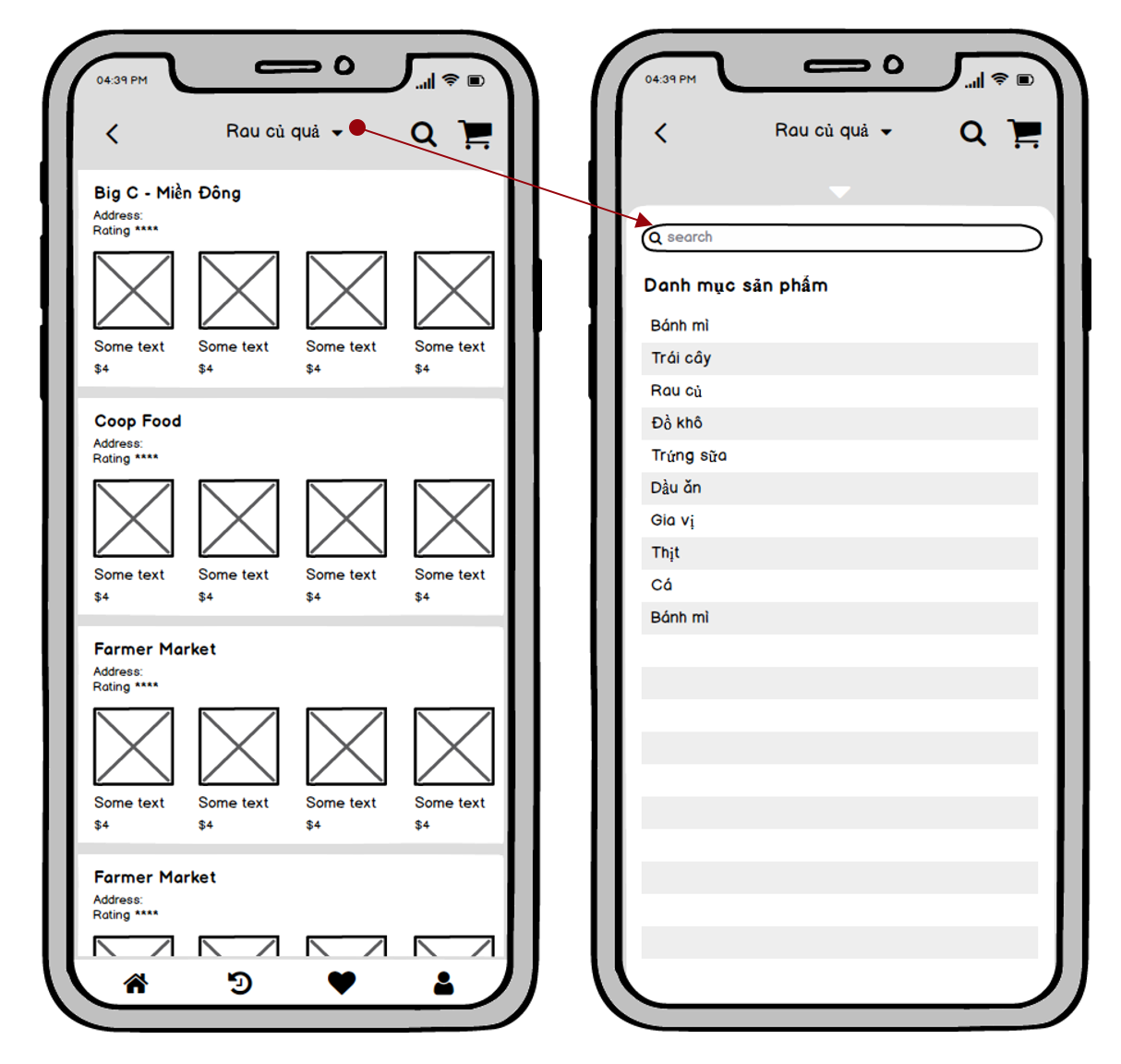 04:39 PM

Rau củ quả

Big C - Miền Đông
Address:
Rating ****

Some text $4
Some text $4
Some text $4
Some text $4

Coop Food
Address:
Rating ****

Some text $4
Some text $4
Some text $4
Some text $4

Farmer Market
Address:
Rating ****

Some text $4
Some text $4
Some text $4
Some text $4

Farmer Market
Address:
Rating ****

04:39 PM

Rau củ quả

search

Danh mục sản phẩm

Bánh mì
Trái cây
Rau củ
Đồ khô
Trứng sữa
Dầu ăn
Gia vị
Thịt
Cá
Bánh mì